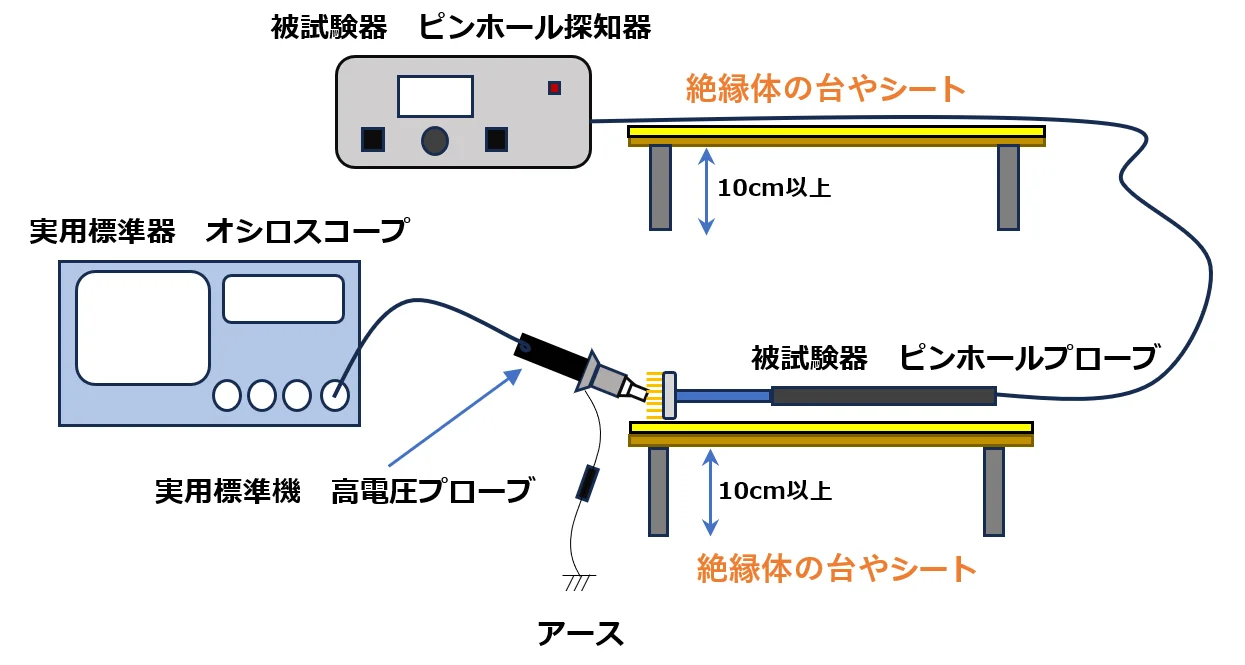 被試験器　ピンホール探知器

絶縁体の台やシート

10cm以上

実用標準器　オシロスコープ

被試験器　ピンホールプローブ

実用標準機　高電圧プローブ

10cm以上

絶縁体の台やシート

アース